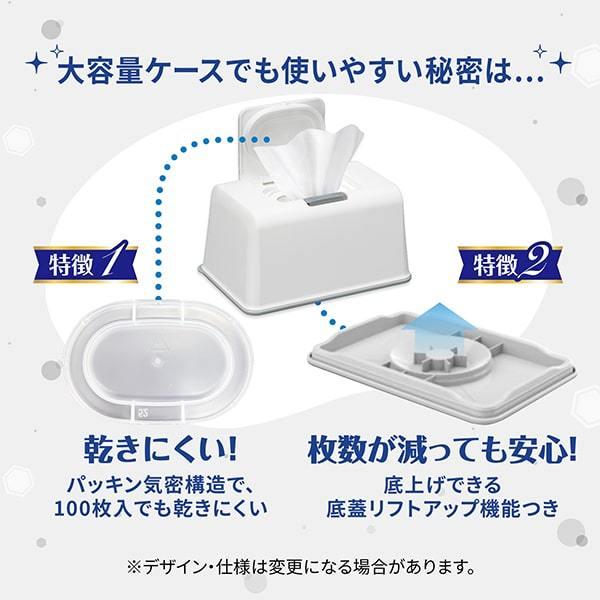 大容量ケースでも使いやすい秘密は…

特徴1

特徴2

乾きにくい!

パッキン気密構造で、100枚入でも乾きにくい

枚数が減っても安心!

底上げできる底蓋リフトアップ機能つき

※デザイン・仕様は変更になる場合があります。