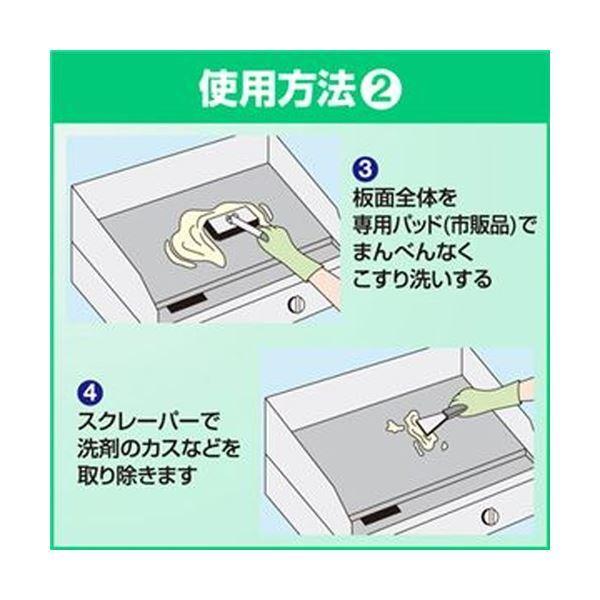 使用方法②

③
板面全体を
専用パッド(市販品)で
まんべんなく
こすり洗いする

④
スクレーパーで
洗剤のカスなどを
取り除きます