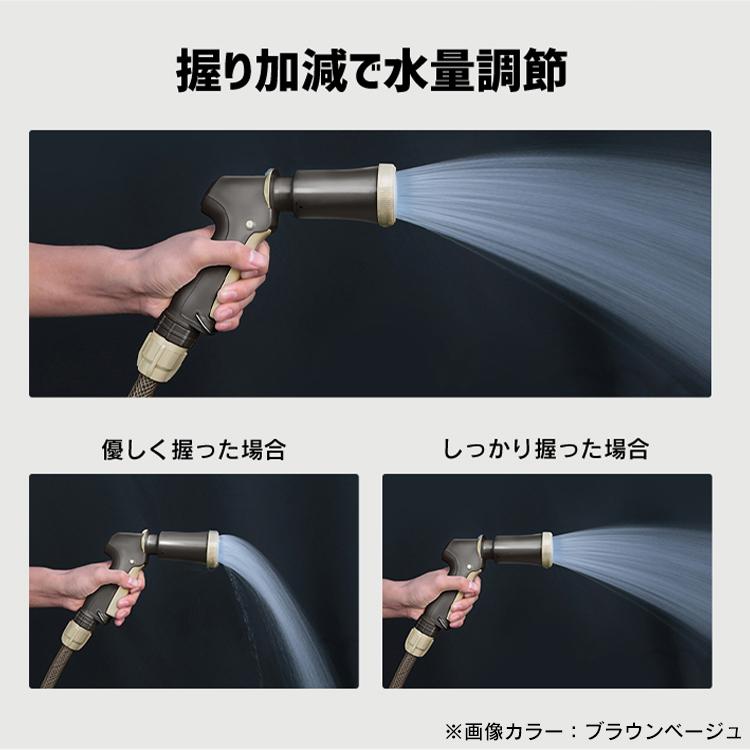 握り加減で水量調節

優しく握った場合

しっかり握った場合

※画像カラー：ブラウンベージュ