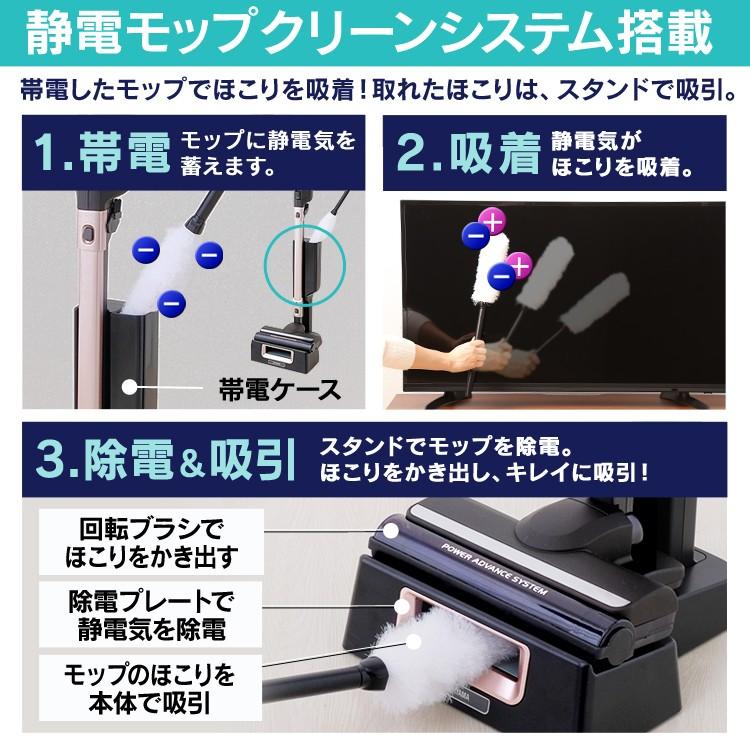 静電モップクリーンシステム搭載

帯電したモップでほこりを吸着！取れたほこりは、スタンドで吸引。

1.帯電 モップに静電気を蓄えます。

帯電ケース

2.吸着 静電気がほこりを吸着。

3.除電&吸引 スタンドでモップを除電。ほこりをかき出し、キレイに吸引！

回転ブラシでほこりをかき出す

除電プレートで静電気を除電

モップのほこりを本体で吸引

POWER ADVANCE SYSTEM