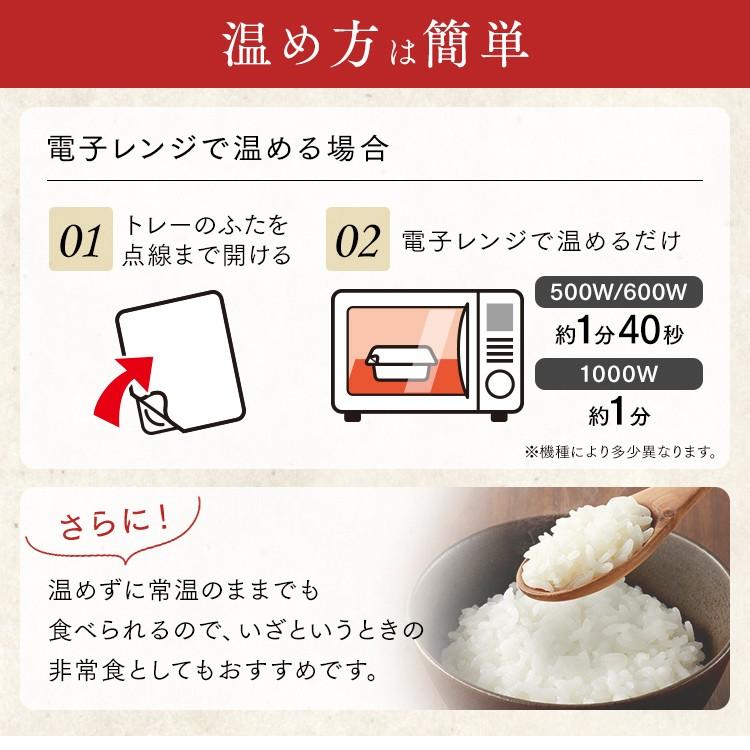 温め方は簡単

電子レンジで温める場合

01 トレーのふたを点線まで開ける

02 電子レンジで温めるだけ

500W/600W
約1分40秒

1000W
約1分

※機種により多少異なります。

さらに!

温めずに常温のままでも食べられるので、いざというときの非常食としてもおすすめです。