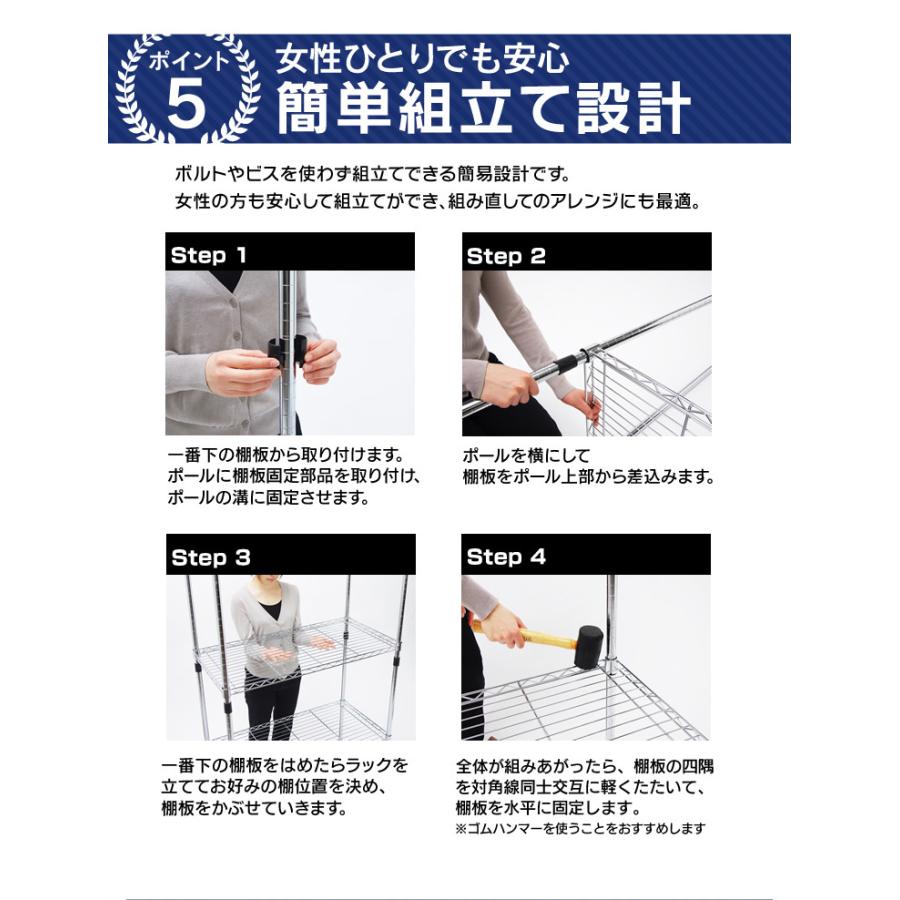 ポイント
5
女性ひとりでも安心
簡単組立て設計

ボルトやビスを使わず組立てできる簡易設計です。
女性の方も安心して組立てができ、組み直してのアレンジにも最適。

Step 1

一番下の棚板から取り付けます。
ポールに棚板固定部品を取り付け、
ポールの溝に固定させます。

Step 2

ポールを横にして
棚板をポール上部から差込みます。

Step 3

一番下の棚板をはめたらラックを
立ててお好みの棚位置を決め、
棚板をかぶせていきます。

Step 4

全体が組みあがったら、棚板の四隅
を対角線同士交互に軽くたたいて、
棚板を水平に固定します。
※ゴムハンマーを使うことをおすすめします