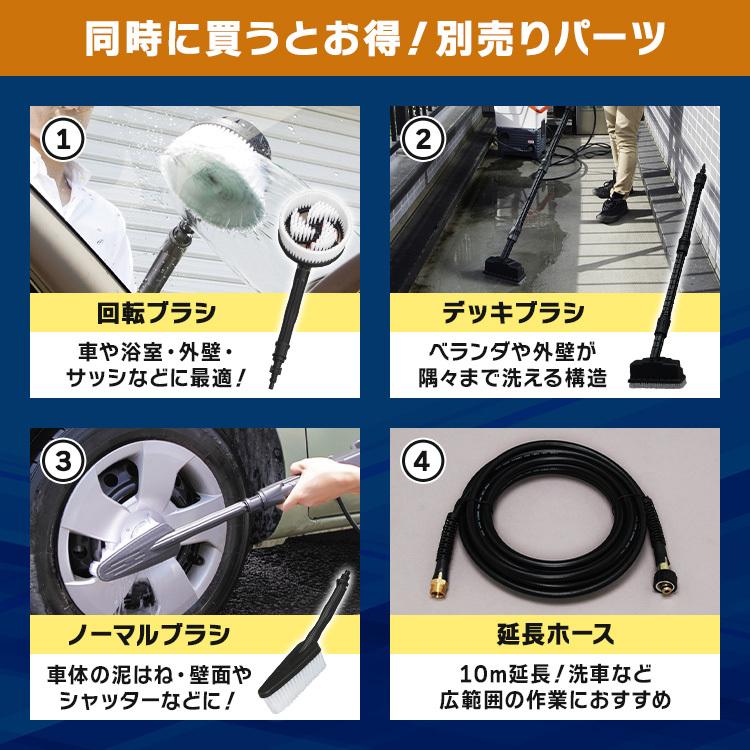 同時に買うとお得！別売りパーツ

①
回転ブラシ
車や浴室・外壁・サッシなどに最適！

②
デッキブラシ
ベランダや外壁が隅々まで洗える構造

③
ノーマルブラシ
車体の泥はね・壁面やシャッターなどに！

④
延長ホース
10m延長！洗車など広範囲の作業におすすめ