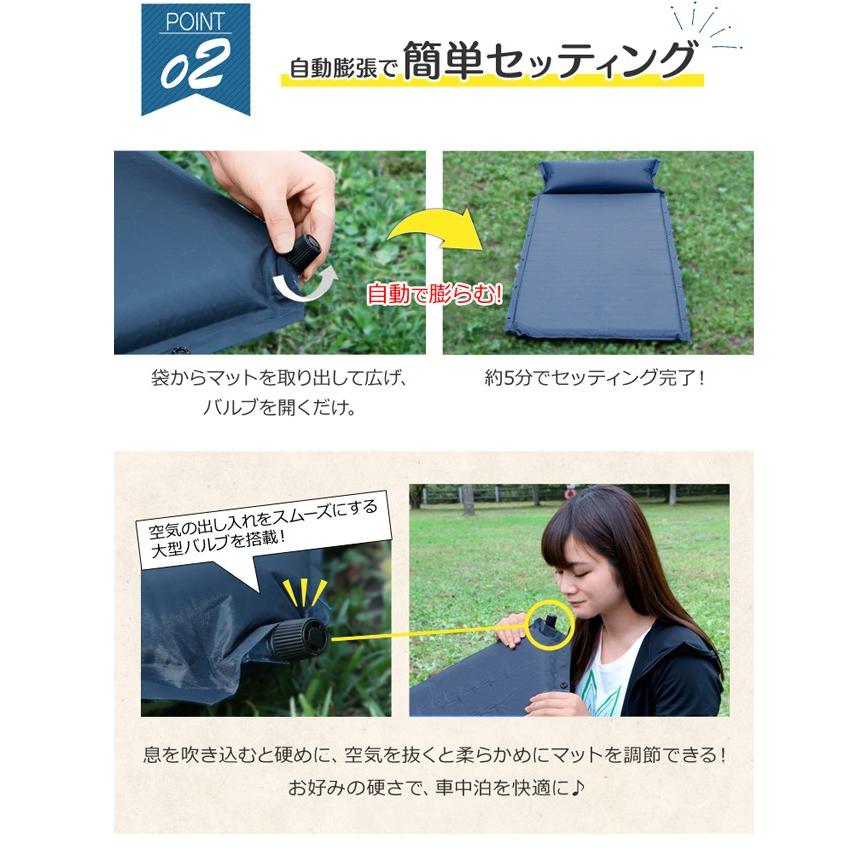 POINT
02

自動膨張で簡単セッティング

自動で膨らむ!

袋からマットを取り出して広げ、バルブを開くだけ。

約5分でセッティング完了!

空気の出し入れをスムーズにする大型バルブを搭載!

息を吹き込むと硬めに、空気を抜くと柔らかめにマットを調節できる!
お好みの硬さで、車中泊を快適に♪