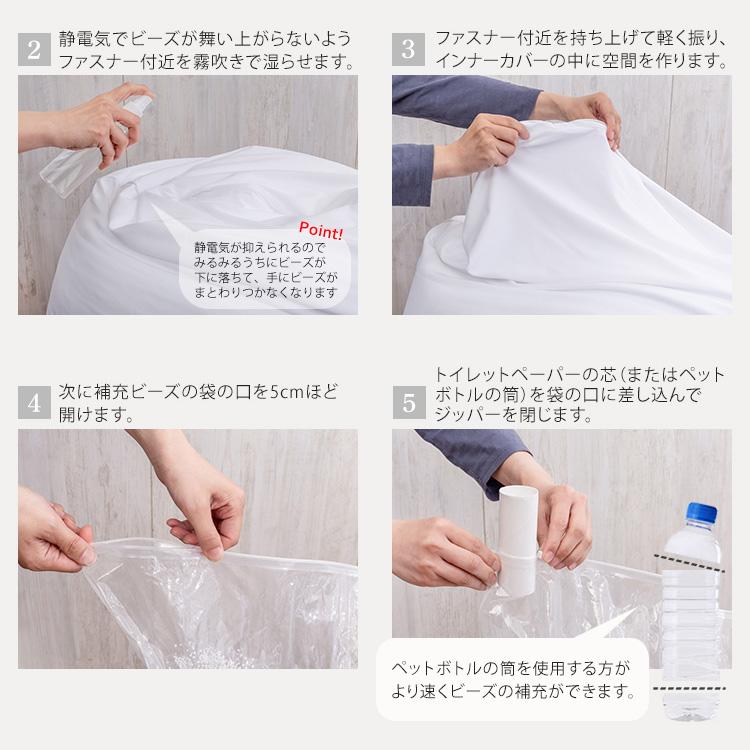 2 静電気でビーズが舞い上がらないようファスナー付近を霧吹きで湿らせます。

Point!
静電気が抑えられるのでみるみるうちにビーズが下に落ちて、手にビーズがまとわりつかなくなります

3 ファスナー付近を持ち上げて軽く振り、インナーカバーの中に空間を作ります。

4 次に補充ビーズの袋の口を5cmほど開けます。

5 トイレットペーパーの芯（またはペットボトルの筒）を袋の口に差し込んでジッパーを閉じます。

ペットボトルの筒を使用する方がより速くビーズの補充ができます。