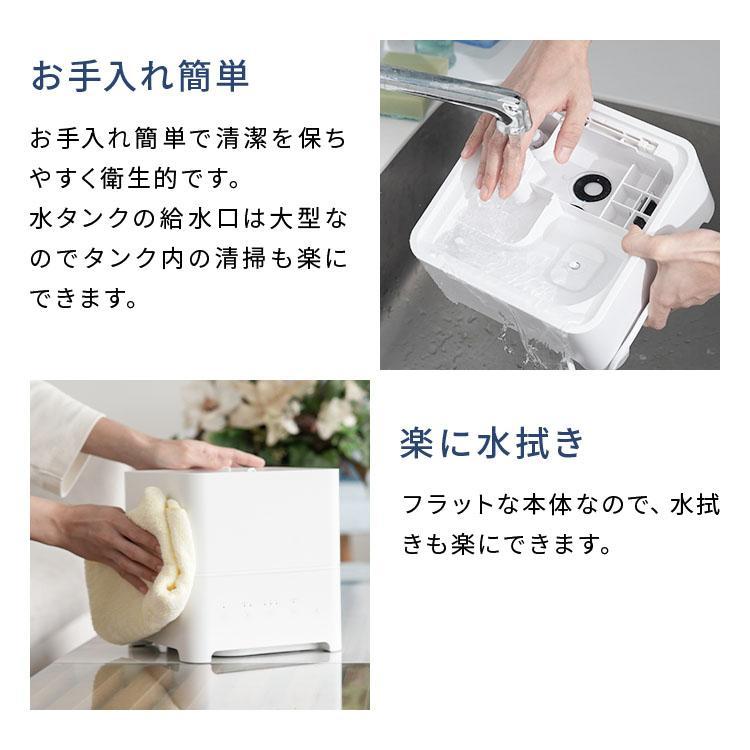 お手入れ簡単

お手入れ簡単で清潔を保ちやすく衛生的です。
水タンクの給水口は大型なのでタンク内の清掃も楽にできます。

楽に水拭き

フラットな本体なので、水拭きも楽にできます。