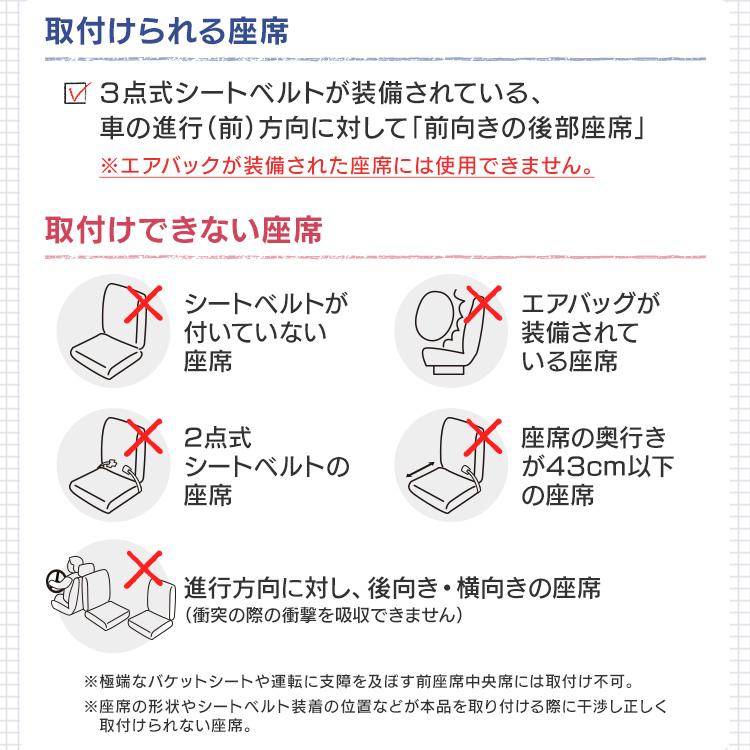 取付けられる座席

3点式シートベルトが装備されている、車の進行(前)方向に対して「前向きの後部座席」
※エアバックが装備された座席には使用できません。

取付けできない座席

シートベルトが付いていない座席

エアバッグが装備されている座席

2点式シートベルトの座席

座席の奥行きが43cm以下の座席

進行方向に対し、後向き・横向きの座席
(衝突の際の衝撃を吸収できません)

※極端なバケットシートや運転に支障を及ぼす前座席中央席には取付け不可。
※座席の形状やシートベルト装着の位置などが本品を取り付ける際に干渉し正しく取付けられない座席。