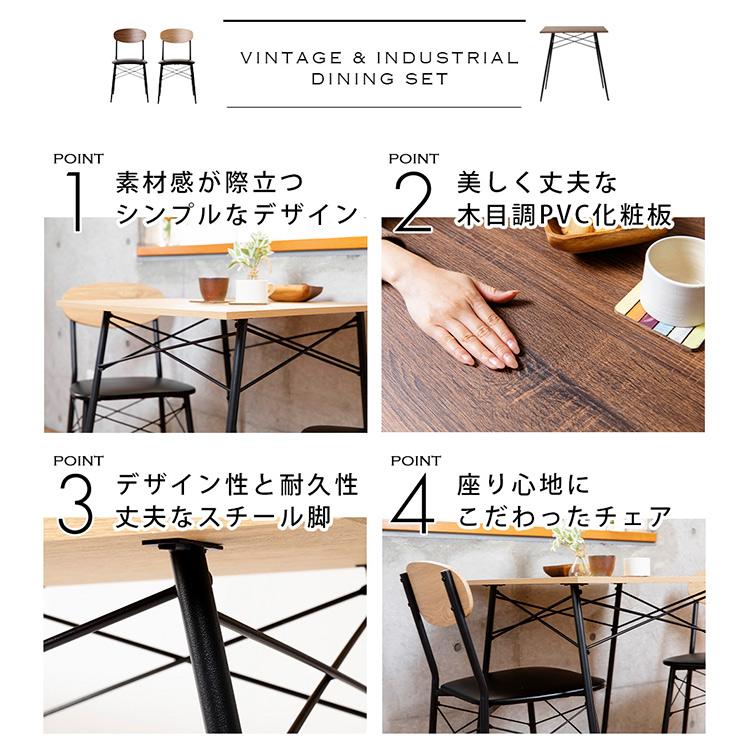 VINTAGE & INDUSTRIAL
DINING SET

POINT
1 素材感が際立つ
シンプルなデザイン

POINT
2 美しく丈夫な
木目調PVC化粧板

POINT
3 デザイン性と耐久性
丈夫なスチール脚

POINT
4 座り心地に
こだわったチェア