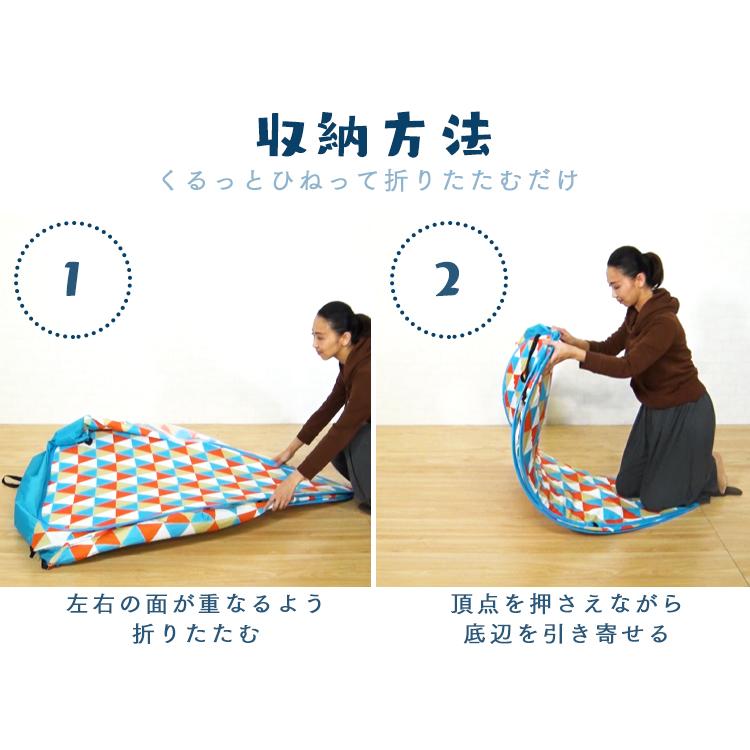 収納方法

くるっとひねって折りたたむだけ

1

左右の面が重なるよう
折りたたむ

2

頂点を押さえながら
底辺を引き寄せる