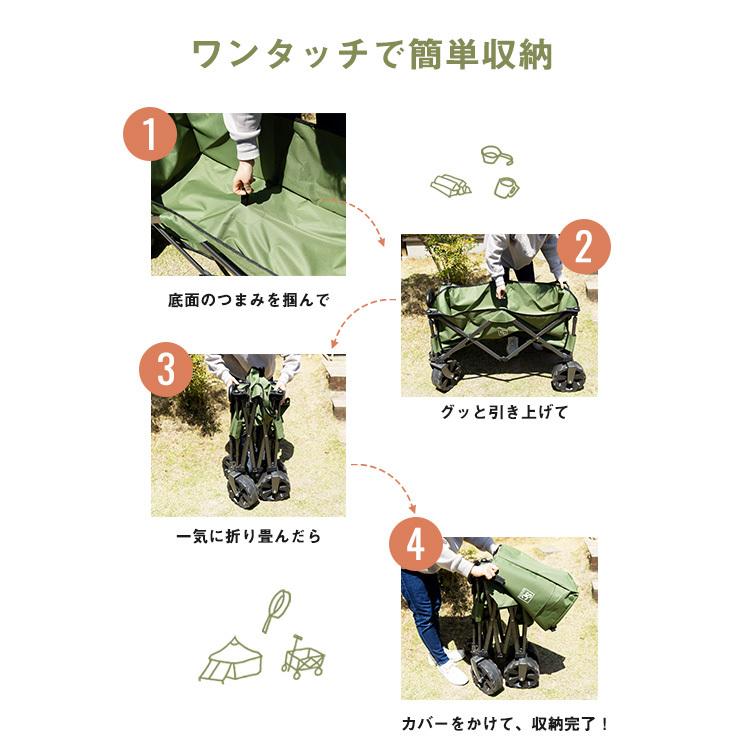 ワンタッチで簡単収納

1

底面のつまみを掴んで

2

グッと引き上げて

3

一気に折り畳んだら

4

カバーをかけて、収納完了！