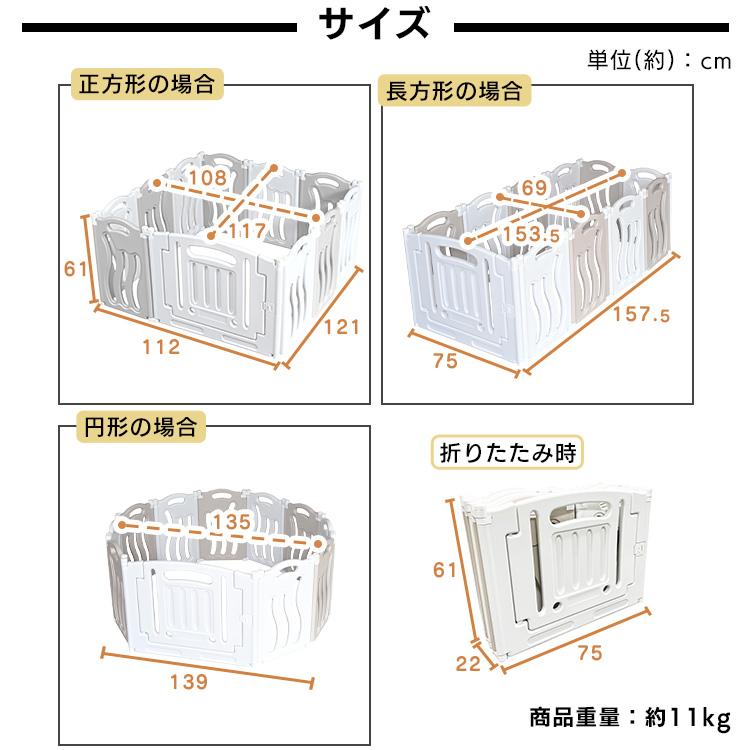 サイズ

単位(約)：cm

正方形の場合

108
117
61
112
121

長方形の場合

69
153.5
157.5
75

円形の場合

135
139

折りたたみ時

61
22
75

商品重量：約11kg