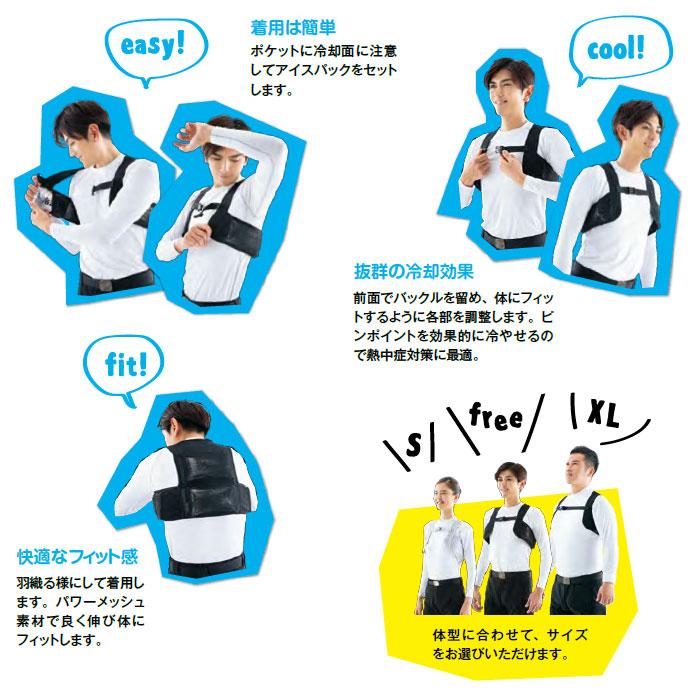 easy!

着用は簡単
ポケットに冷却面に注意してアイスパックをセットします。

cool!

抜群の冷却効果
前面でバックルを留め、体にフィットするように各部を調整します。ピンポイントを効果的に冷やせるので熱中症対策に最適。

fit!

快適なフィット感
羽織る様にして着用します。パワーメッシュ素材で良く伸び体にフィットします。

S

free

XL

体型に合わせて、サイズをお選びいただけます。