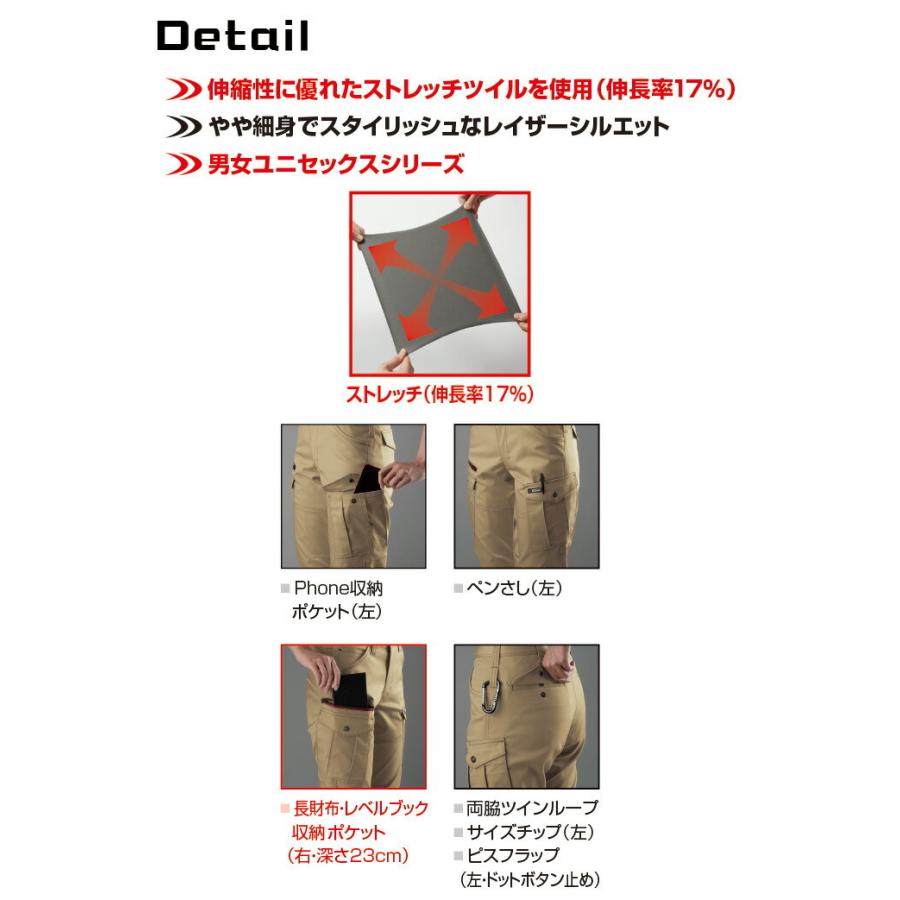 Detail

伸縮性に優れたストレッチツイルを使用(伸長率17%)

やや細身でスタイリッシュなレイザーシルエット

男女ユニセックスシリーズ

ストレッチ(伸長率17%)

■ Phone収納ポケット(左)

■ ペンさし(左)

■ 長財布・レベルブック収納ポケット(右・深さ23cm)

■ 両脇ツインループ
■ サイズチップ(左)
■ ピスフラップ(左・ドットボタン止め)