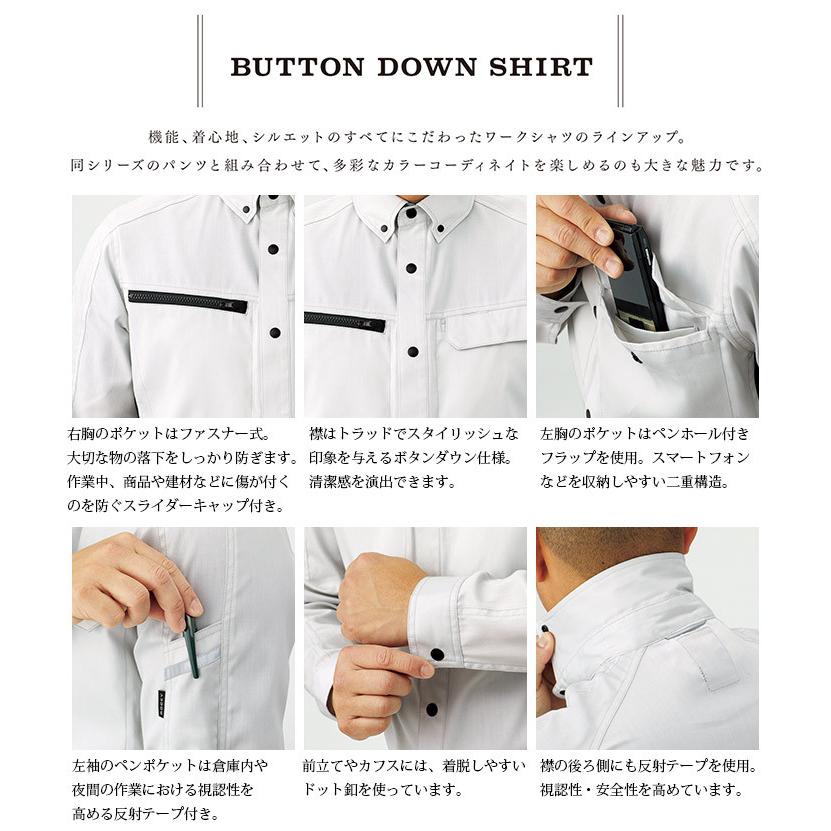 BUTTON DOWN SHIRT

機能、着心地、シルエットのすべてにこだわったワークシャツのラインアップ。
同シリーズのパンツと組み合わせて、多彩なカラーコーディネイトを楽しめるのも大きな魅力です。

右胸のポケットはファスナー式。大切な物の落下をしっかり防ぎます。作業中、商品や建材などに傷が付くのを防ぐスライダーキャップ付き。

襟はトラッドでスタイリッシュな印象を与えるボタンダウン仕様。清潔感を演出できます。

左胸のポケットはペンホール付きフラップを使用。スマートフォンなどを収納しやすい二重構造。

左袖のペンポケットは倉庫内や夜間の作業における視認性を高める反射テープ付き。

前立てやカフスには、着脱しやすいドット釦を使っています。

襟の後ろ側にも反射テープを使用。視認性・安全性を高めています。