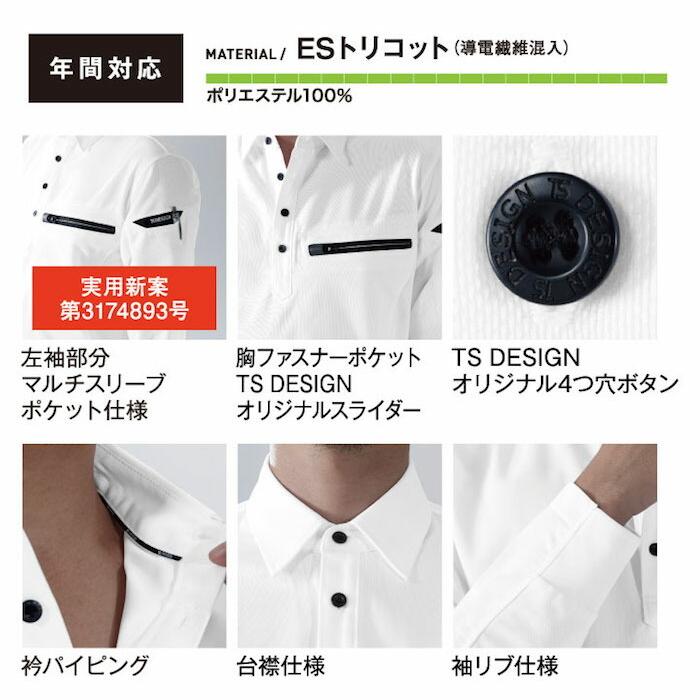 年間対応

MATERIAL / ESトリコット(導電繊維混入)

ポリエステル100%

実用新案
第3174893号

左袖部分
マルチスリーブ
ポケット仕様

胸ファスナーポケット
TS DESIGN
オリジナルスライダー

TS DESIGN TS DESIGN

TS DESIGN
オリジナル4つ穴ボタン

衿パイピング

台襟仕様

袖リブ仕様