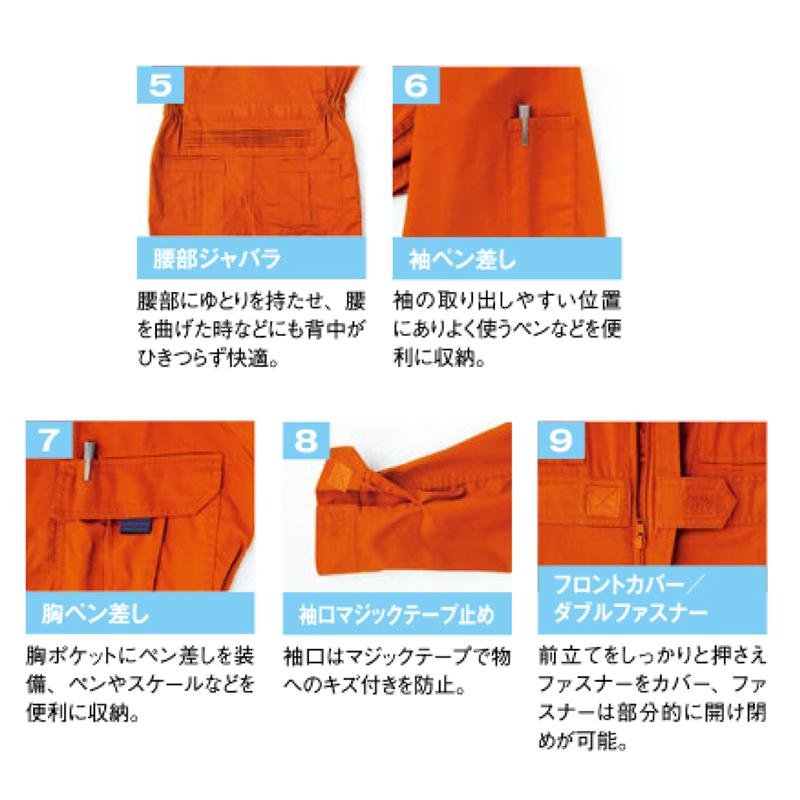 5

腰部ジャバラ

腰部にゆとりを持たせ、腰を曲げた時などにも背中がひきつらず快適。

6

袖ペン差し

袖の取り出しやすい位置にありよく使うペンなどを便利に収納。

7

胸ペン差し

胸ポケットにペン差しを装備、ペンやスケールなどを便利に収納。

8

袖口マジックテープ止め

袖口はマジックテープで物へのキズ付きを防止。

9

フロントカバー／ダブルファスナー

前立てをしっかりと押さえファスナーをカバー、ファスナーは部分的に開け閉めが可能。