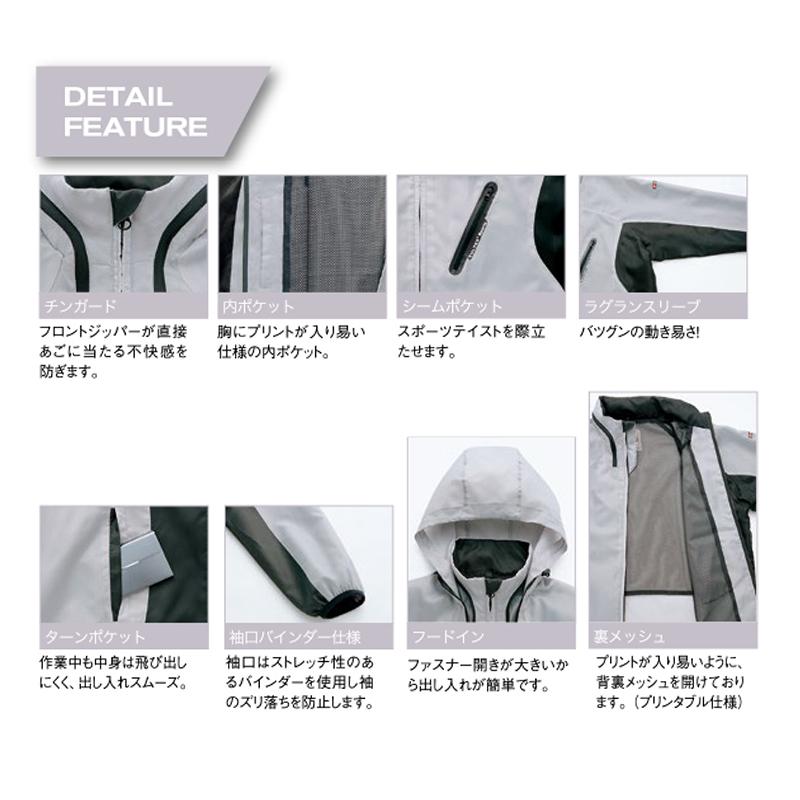 DETAIL FEATURE

チンガード
フロントジッパーが直接あごに当たる不快感を防ぎます。

内ポケット
胸にプリントが入り易い仕様の内ポケット。

シームポケット
スポーツテイストを際立たせます。

ラグランスリーブ
バツグンの動き易さ!

ターンポケット
作業中も中身は飛び出しにくく、出し入れスムーズ。

袖口バインダー仕様
袖口はストレッチ性のあるバインダーを使用し袖のズリ落ちを防止します。

フードイン
ファスナー開きが大きいから出し入れが簡単です。

裏メッシュ
プリントが入り易いように、背裏メッシュを開けております。(プリンタブル仕様)