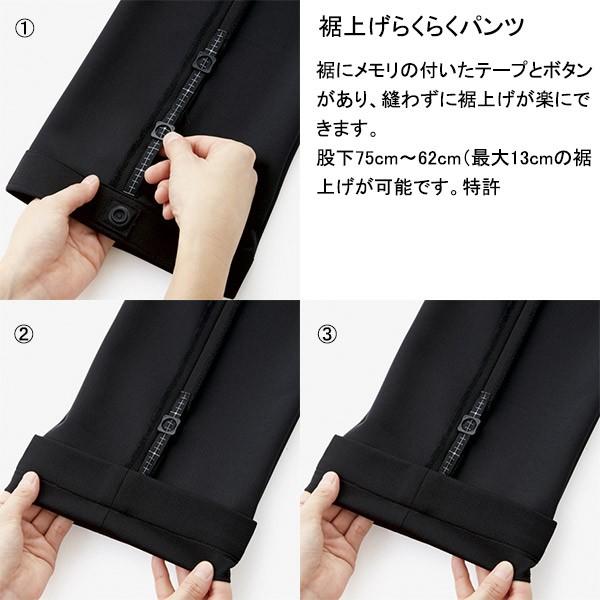 ①

裾上げらくらくパンツ

裾にメモリの付いたテープとボタンがあり、縫わずに裾上げが楽にできます。

股下75cm～62cm（最大13cmの裾上げが可能です。特許

②

③