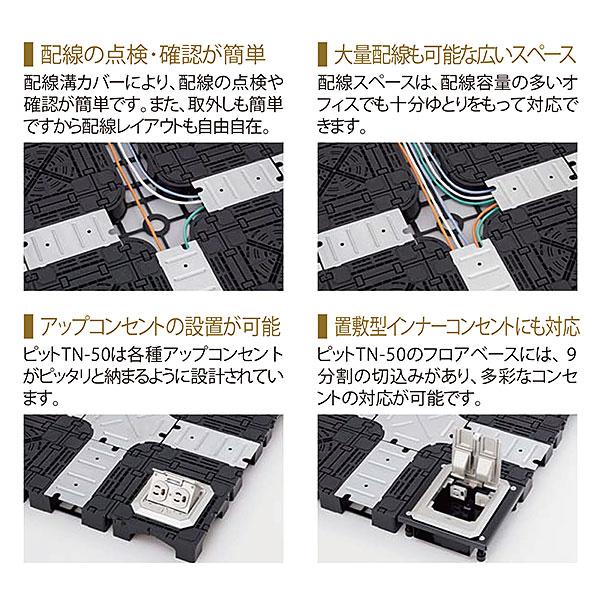 配線の点検・確認が簡単

配線溝カバーにより、配線の点検や確認が簡単です。また、取外しも簡単ですから配線レイアウトも自由自在。

大量配線も可能な広いスペース

配線スペースは、配線容量の多いオフィスでも十分ゆとりをもって対応できます。

アップコンセントの設置が可能

ピットTN-50は各種アップコンセントがピッタリと納まるように設計されています。

置敷型インナーコンセントにも対応

ピットTN-50のフロアベースには、9分割の切込みがあり、多彩なコンセントの対応が可能です。