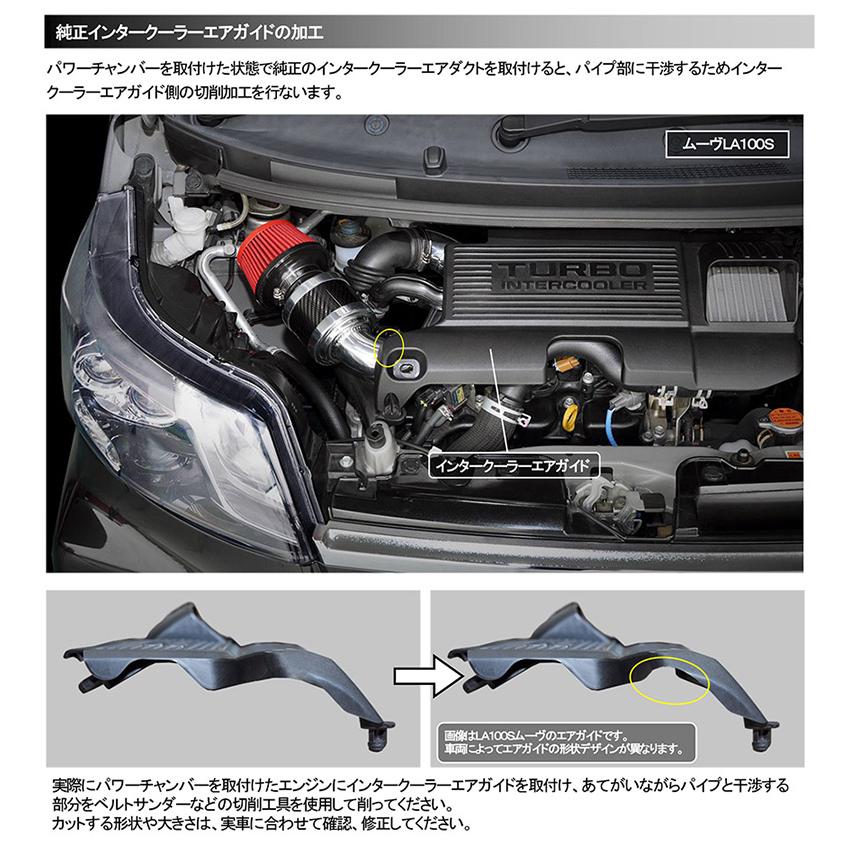 純正インタークーラーエアガイドの加工

パワーチャンバーを取付けた状態で純正のインタークーラーエアダクトを取付けると、パイプ部に干渉するためインタークーラーエアガイド側の切削加工を行ないます。

ムーヴLA100S

TURBO INTERCOOLER

インタークーラーエアガイド

画像はLA100Sムーヴのエアガイドです。
車両によってエアガイドの形状デザインが異なります。

実際にパワーチャンバーを取付けたエンジンにインタークーラーエアガイドを取付け、あてがいながらパイプと干渉する部分をベルトサンダーなどの切削工具を使用して削ってください。
カットする形状や大きさは、実車に合わせて確認、修正してください。