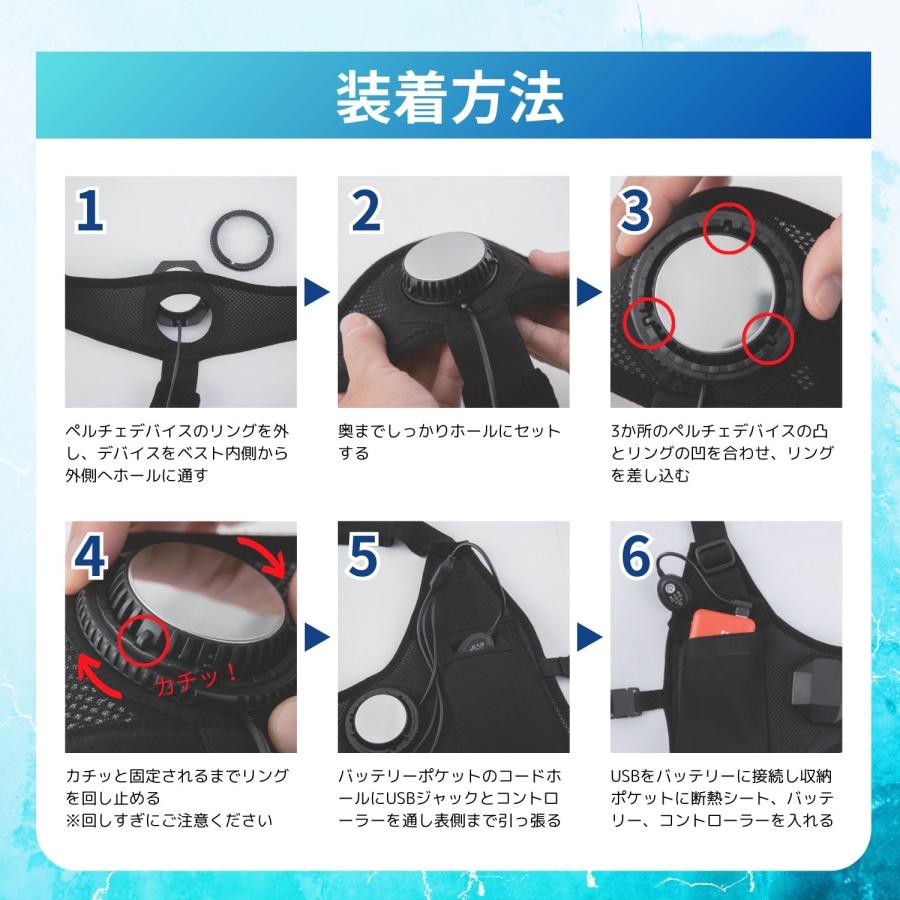 装着方法

1

ペルチェデバイスのリングを外し、デバイスをベスト内側から外側へホールに通す

2

奥までしっかりホールにセットする

3

3か所のペルチェデバイスの凸とリングの凹を合わせ、リングを差し込む

4

カチッ！

カチッと固定されるまでリングを回し止める
※回しすぎにご注意ください

5

バッテリーポケットのコードホールにUSBジャックとコントローラーを通し表側まで引っ張る

6

USBをバッテリーに接続し収納ポケットに断熱シート、バッテリー、コントローラーを入れる