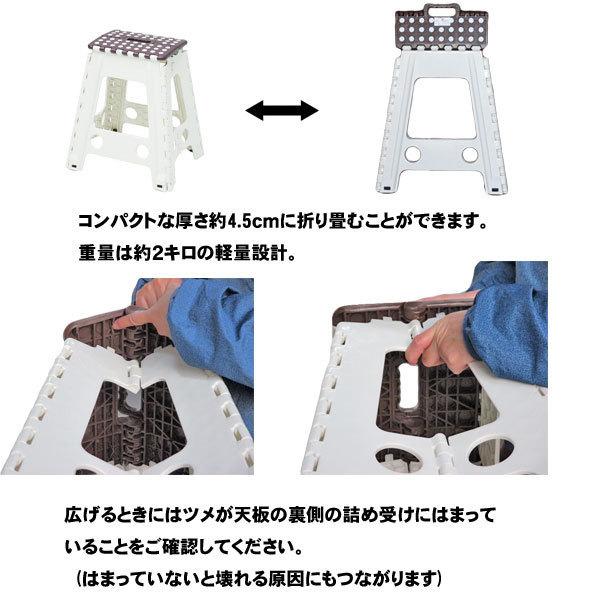 コンパクトな厚さ約4.5cmに折り畳むことができます。
重量は約2キロの軽量設計。

広げるときにはツメが天板の裏側の詰め受けにはまっていることをご確認してください。
（はまっていないと壊れる原因にもつながります）