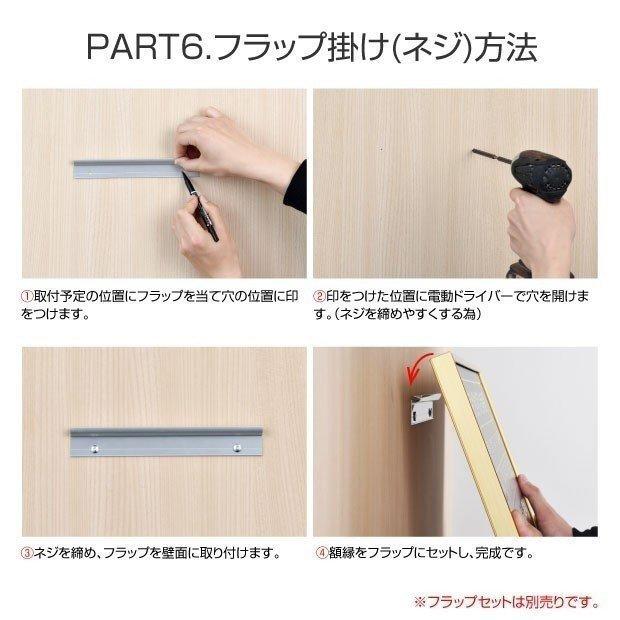 PART6.フラップ掛け(ネジ)方法

①取付予定の位置にフラップを当て穴の位置に印をつけます。

②印をつけた位置に電動ドライバーで穴を開けます。(ネジを締めやすくする為)

③ネジを締め、フラップを壁面に取り付けます。

④額縁をフラップにセットし、完成です。

※フラップセットは別売りです。