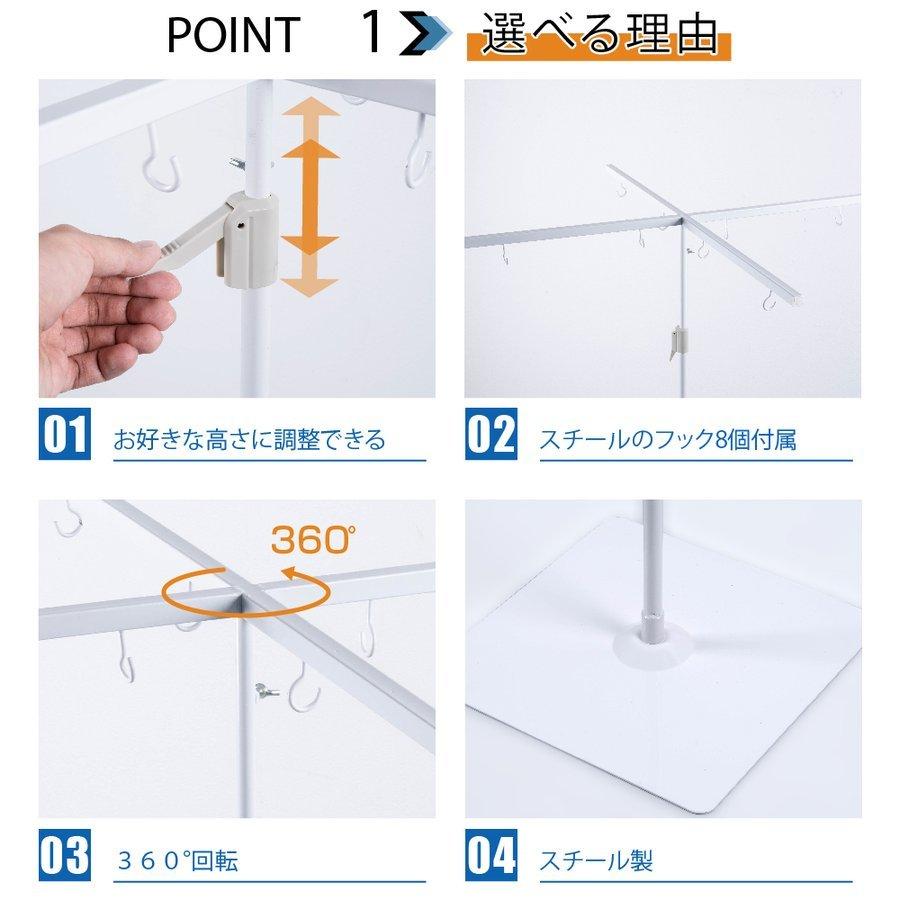 POINT 1 選べる理由

01 お好きな高さに調整できる

02 スチールのフック8個付属

360°

03 ３６０°回転

04 スチール製