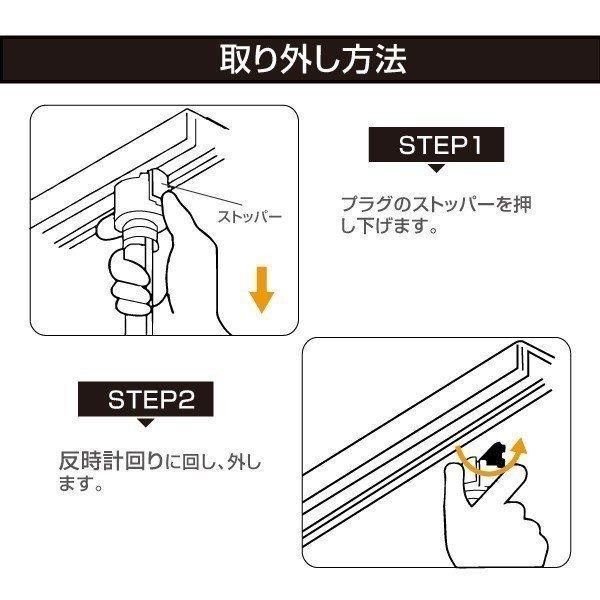 取り外し方法

ストッパー

STEP1

プラグのストッパーを押し下げます。

STEP2

反時計回りに回し、外します。