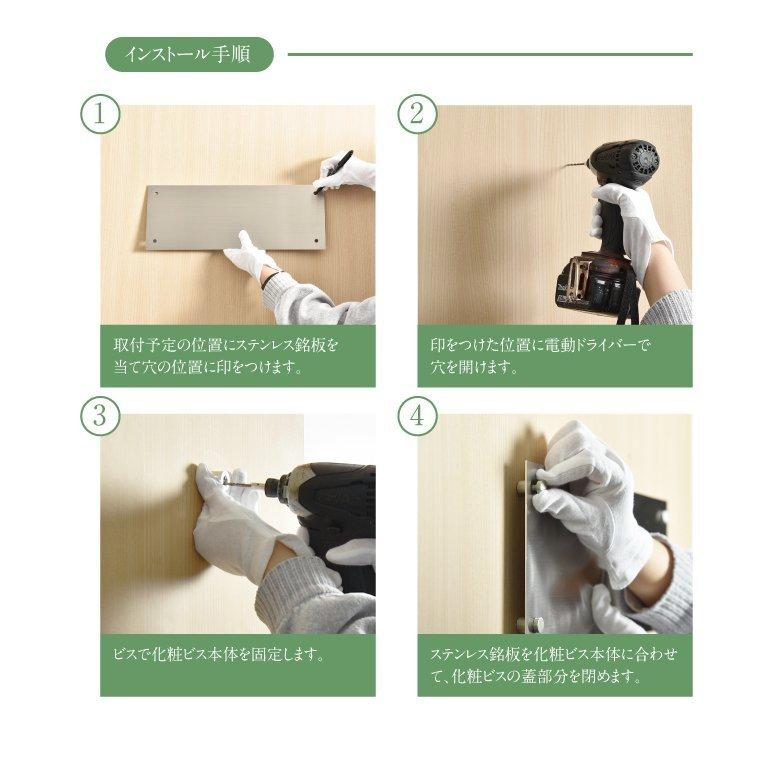 インストール手順

①

取付予定の位置にステンレス銘板を当て穴の位置に印をつけます。

②

印をつけた位置に電動ドライバーで穴を開けます。

③

ビスで化粧ビス本体を固定します。

④

ステンレス銘板を化粧ビス本体に合わせて、化粧ビスの蓋部分を閉めます。