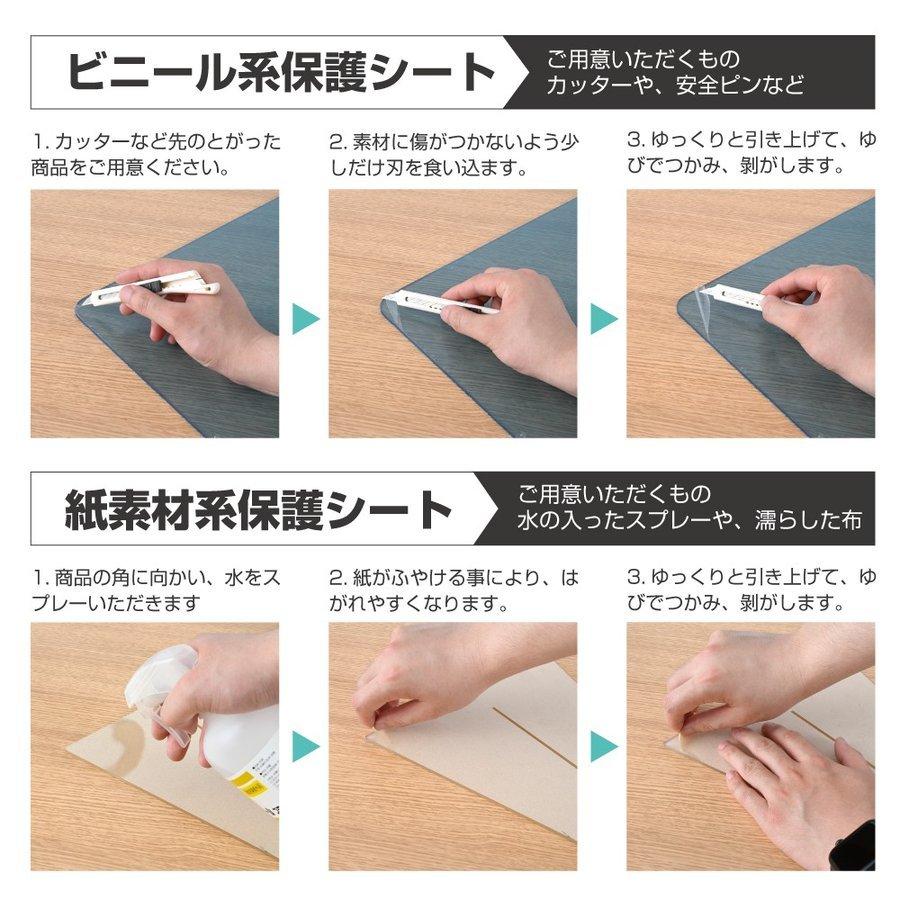 ビニール系保護シート

ご用意いただくもの
カッターや、安全ピンなど

1. カッターなど先のとがった商品をご用意ください。

2. 素材に傷がつかないよう少しだけ刃を食い込ます。

3. ゆっくりと引き上げて、ゆびでつかみ、剥がします。

紙素材系保護シート

ご用意いただくもの
水の入ったスプレーや、濡らした布

1. 商品の角に向かい、水をスプレーいただきます

2. 紙がふやける事により、はがれやすくなります。

3. ゆっくりと引き上げて、ゆびでつかみ、剥がします。