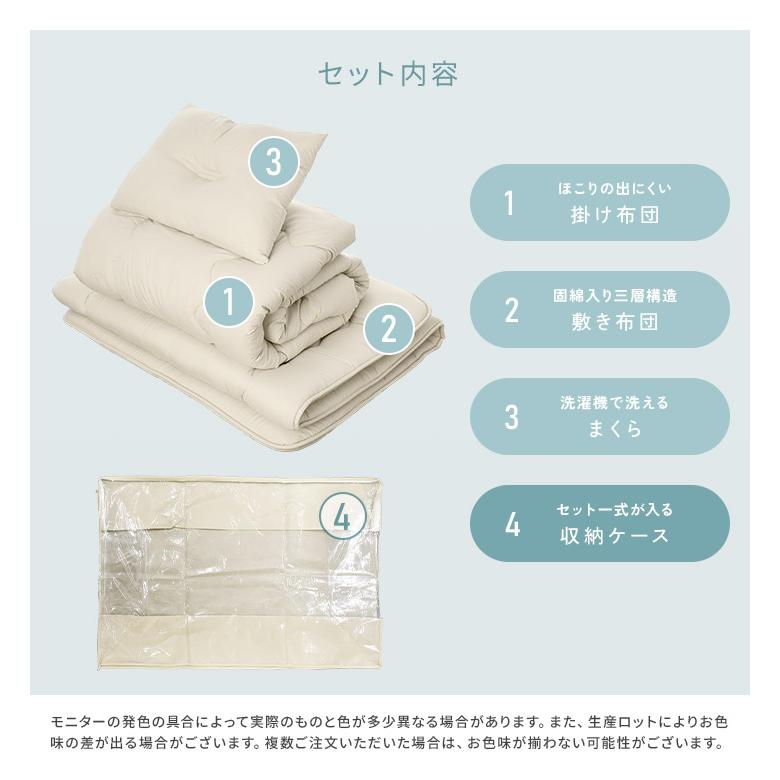 セット内容

3

1

2

4

1 ほこりの出にくい
掛け布団

2 固綿入り三層構造
敷き布団

3 洗濯機で洗える
まくら

4 セット一式が入る
収納ケース

モニターの発色の具合によって実際のものと色が多少異なる場合があります。また、生産ロットによりお色味の差が出る場合がございます。複数ご注文いただいた場合は、お色味が揃わない可能性がございます。