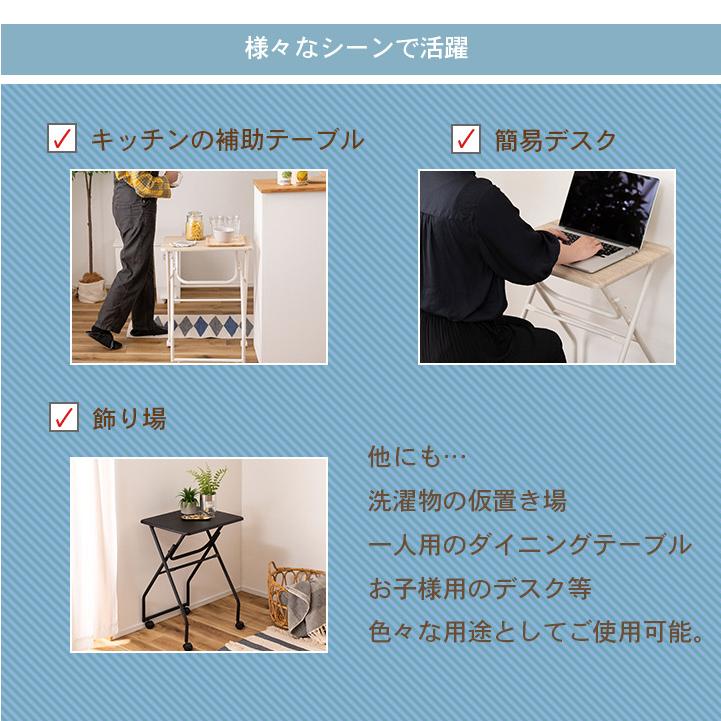 様々なシーンで活躍

✓ キッチンの補助テーブル

✓ 簡易デスク

✓ 飾り場

他にも…
洗濯物の仮置き場
一人用のダイニングテーブル
お子様用のデスク等
色々な用途としてご使用可能。