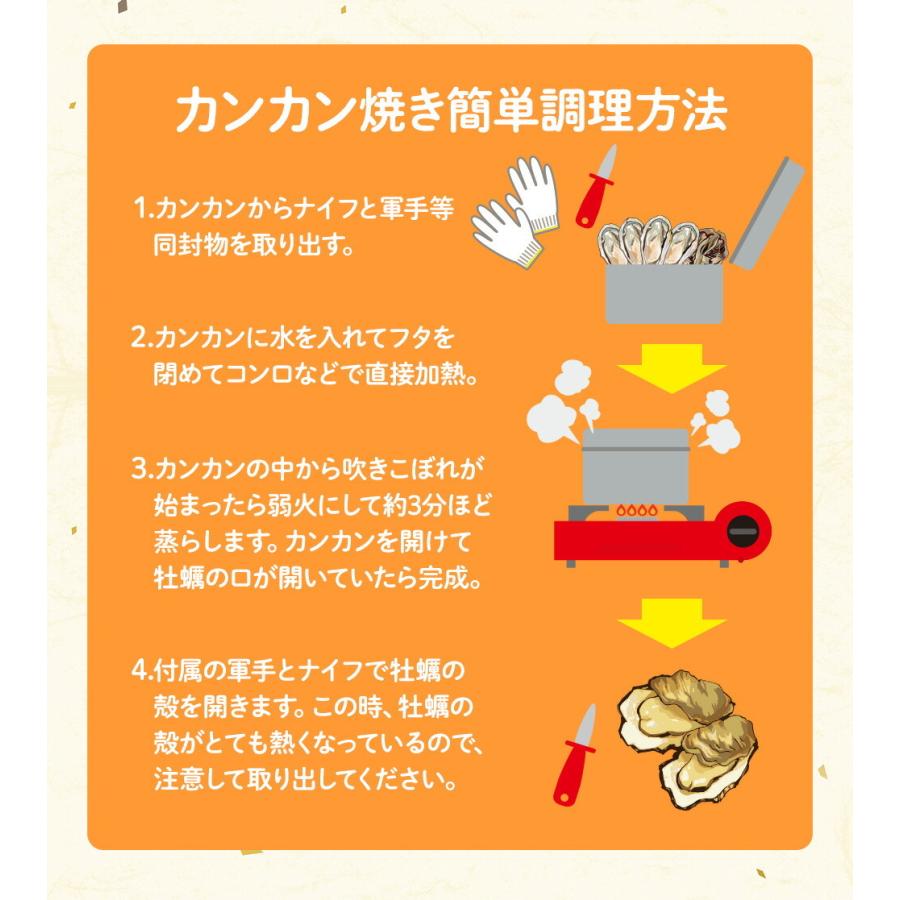 カンカン焼き簡単調理方法

1.カンカンからナイフと軍手等同封物を取り出す。

2.カンカンに水を入れてフタを閉めてコンロなどで直接加熱。

3.カンカンの中から吹きこぼれが始まったら弱火にして約3分ほど蒸らします。カンカンを開けて牡蠣の口が開いていたら完成。

4.付属の軍手とナイフで牡蠣の殻を開きます。この時、牡蠣の殻がとても熱くなっているので、注意して取り出してください。