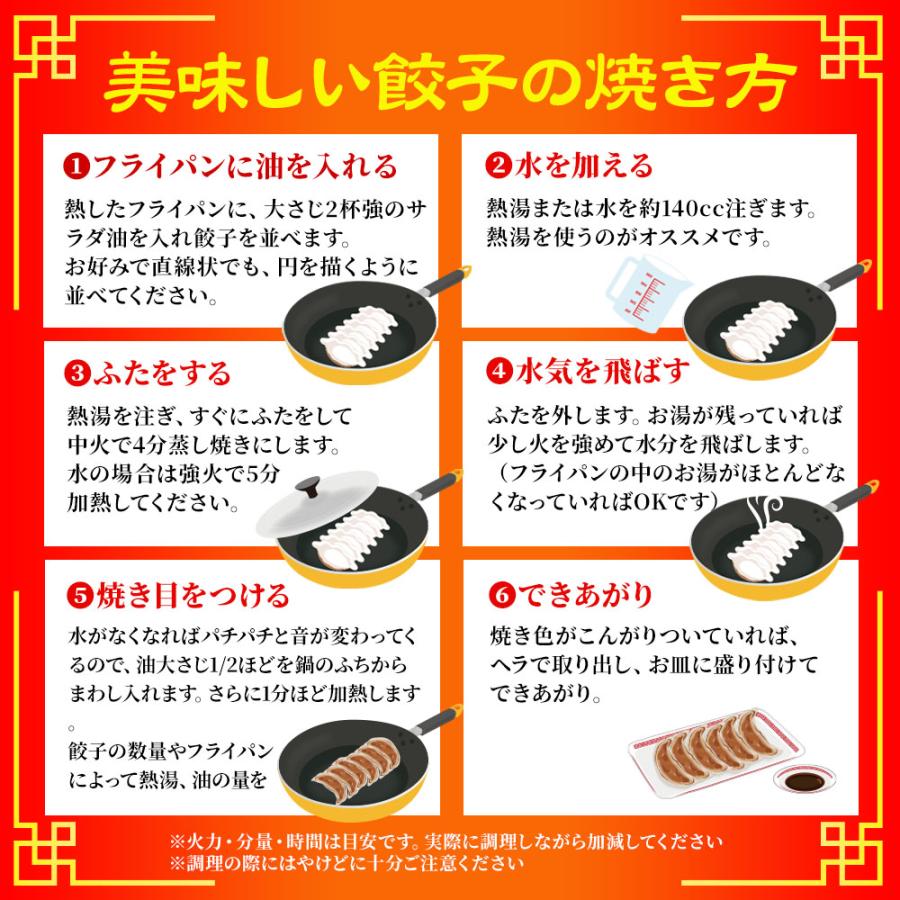 美味しい餃子の焼き方

❶フライパンに油を入れる
熱したフライパンに、大さじ2杯強のサラダ油を入れ餃子を並べます。
お好みで直線状でも、円を描くように並べてください。

❷水を加える
熱湯または水を約140cc注ぎます。
熱湯を使うのがオススメです。

❸ふたをする
熱湯を注ぎ、すぐにふたをして中火で4分蒸し焼きにします。
水の場合は強火で5分加熱してください。

❹水気を飛ばす
ふたを外します。お湯が残っていれば少し火を強めて水分を飛ばします。
（フライパンの中のお湯がほとんどなくなっていればOKです）

❺焼き目をつける
水がなくなればパチパチと音が変わってくるので、油大さじ1/2ほどを鍋のふちからまわし入れます。さらに1分ほど加熱します。
餃子の数量やフライパンによって熱湯、油の量を

❻できあがり
焼き色がこんがりついていれば、ヘラで取り出し、お皿に盛り付けてできあがり。

※火力・分量・時間は目安です。実際に調理しながら加減してください
※調理の際にはやけどに十分ご注意ください