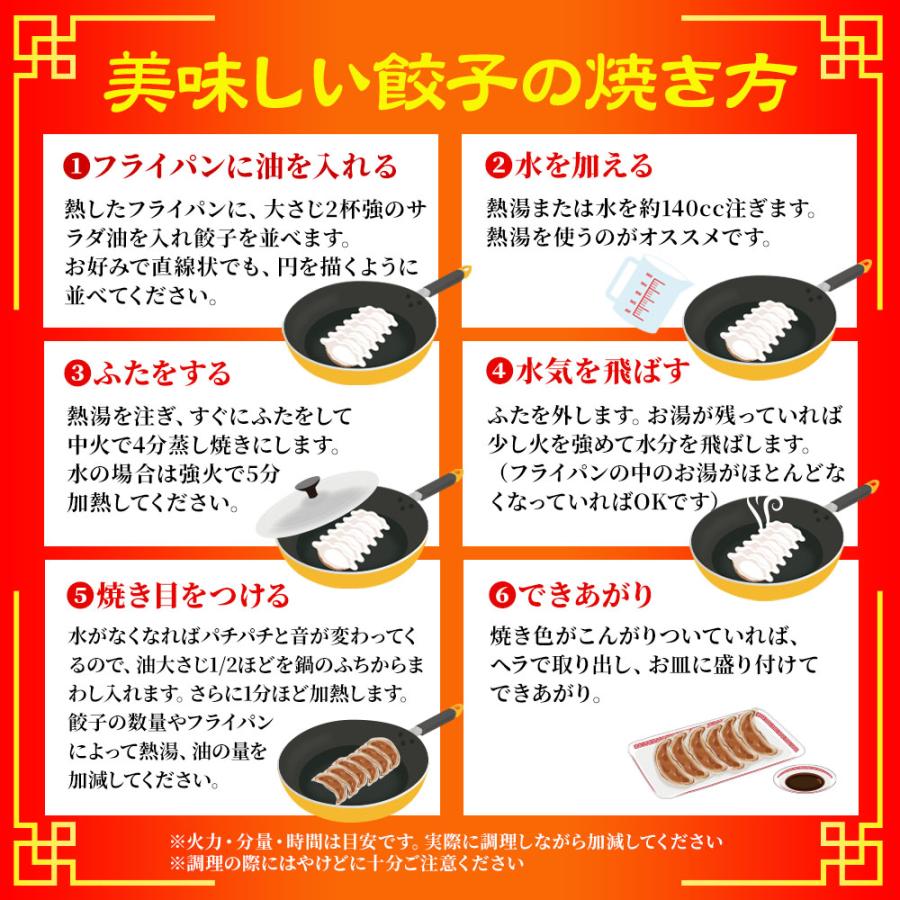 美味しい餃子の焼き方

❶フライパンに油を入れる
熱したフライパンに、大さじ2杯強のサラダ油を入れ餃子を並べます。
お好みで直線状でも、円を描くように並べてください。

❷水を加える
熱湯または水を約140cc注ぎます。
熱湯を使うのがオススメです。

❸ふたをする
熱湯を注ぎ、すぐにふたをして中火で4分蒸し焼きにします。
水の場合は強火で5分加熱してください。

❹水気を飛ばす
ふたを外します。お湯が残っていれば少し火を強めて水分を飛ばします。
（フライパンの中のお湯がほとんどなくなっていればOKです）

❺焼き目をつける
水がなくなればパチパチと音が変わってくるので、油大さじ1/2ほどを鍋のふちからまわし入れます。さらに1分ほど加熱します。
餃子の数量やフライパンによって熱湯、油の量を加減してください。

❻できあがり
焼き色がこんがりついていれば、ヘラで取り出し、お皿に盛り付けてできあがり。

※火力・分量・時間は目安です。実際に調理しながら加減してください
※調理の際にはやけどに十分ご注意ください