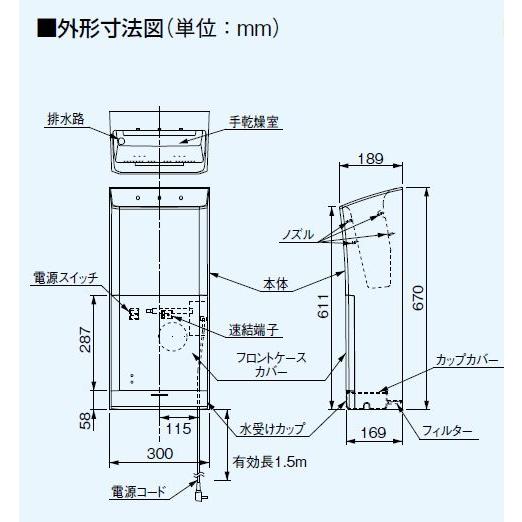 ■外形寸法図（単位：mm）

排水路
手乾燥室
189
ノズル
電源スイッチ
本体
611
670
287
速結端子
フロントケースカバー
カップカバー
58
115
水受けカップ
169
フィルター
300
有効長1.5m
電源コード