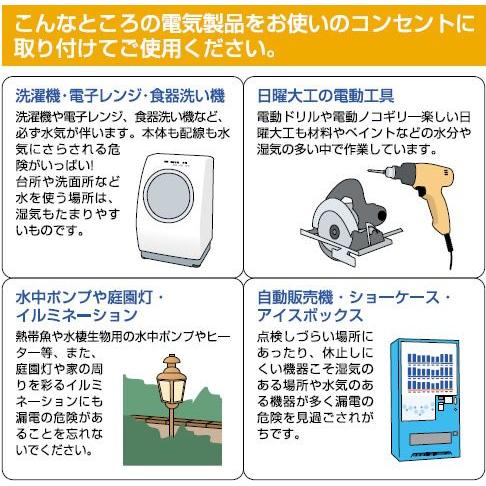 こんなところの電気製品をお使いのコンセントに取り付けてご使用ください。

洗濯機・電子レンジ・食器洗い機

洗濯機や電子レンジ、食器洗い機など、必ず水気が伴います。本体も配線も水気にさらされる危険がいっぱい！台所や洗面所など水を使う場所は、湿気もたまりやすいものです。

日曜大工の電動工具

電動ドリルや電動ノコギリー楽しい日曜大工も材料やペイントなどの水分や湿気の多い中で作業しています。

水中ポンプや庭園灯・イルミネーション

熱帯魚や水棲生物用の水中ポンプやヒーター等、また、庭園灯や家の周りを彩るイルミネーションにも漏電の危険があることを忘れないでください。

自動販売機・ショーケース・アイスボックス

点検しづらい場所にあったり、休止しにくい機器こそ湿気のある場所や水気のある機器が多く漏電の危険を見過ごされがちです。