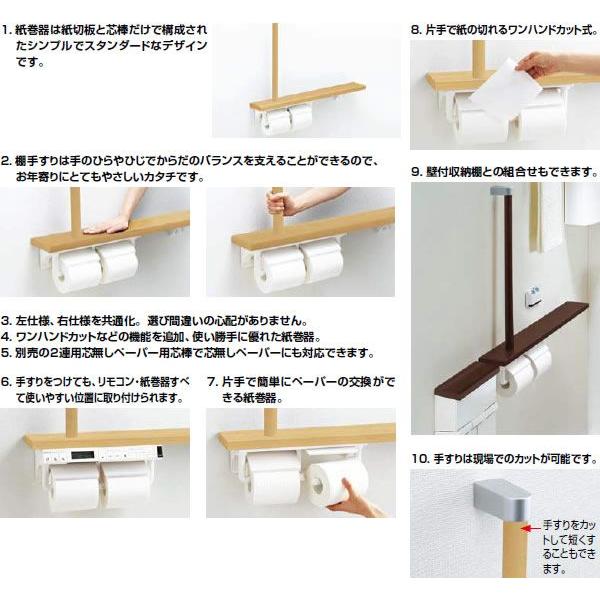 1. 紙巻器は紙切板と芯棒だけで構成されたシンプルでスタンダードなデザインです。

2. 棚手すりは手のひらやひじでからだのバランスを支えることができるので、お年寄りにとてもやさしいカタチです。

3. 左仕様、右仕様を共通化。選び間違いの心配がありません。
4. ワンハンドカットなどの機能を追加、使い勝手に優れた紙巻器。
5. 別売の2連用芯無しペーパー用芯棒で芯無しペーパーにも対応できます。

6. 手すりをつけても、リモコン・紙巻器すべて使いやすい位置に取り付けられます。

7. 片手で簡単にペーパーの交換ができる紙巻器。

8. 片手で紙の切れるワンハンドカット式。

9. 壁付収納棚との組合せもできます。

10. 手すりは現場でのカットが可能です。

手すりをカットして短くすることもできます。