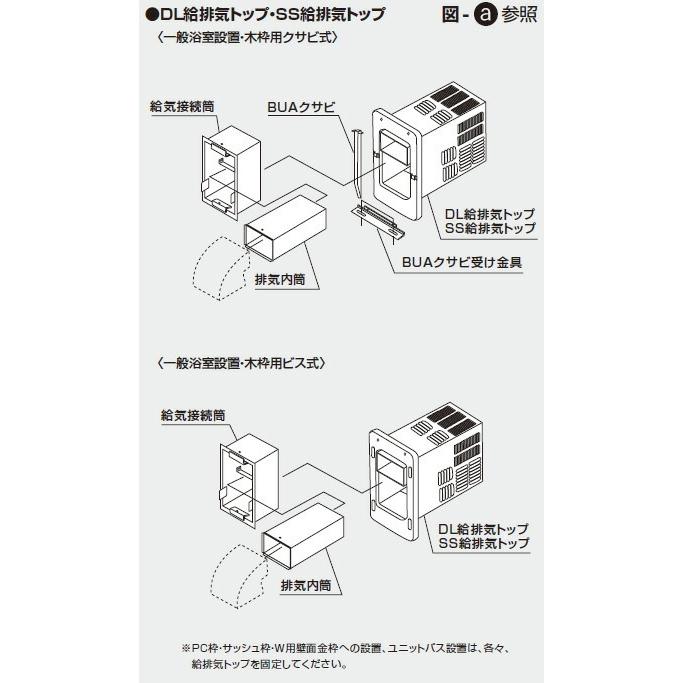 ●DL給排気トップ・SS給排気トップ　図-ⓐ参照

〈一般浴室設置・木枠用クサビ式〉

給気接続筒
BUAクサビ
DL給排気トップ
SS給排気トップ
BUAクサビ受け金具
排気内筒

〈一般浴室設置・木枠用ビス式〉

給気接続筒
DL給排気トップ
SS給排気トップ
排気内筒

※PC枠・サッシュ枠・W用壁面金枠への設置、ユニットバス設置は、各々、給排気トップを固定してください。