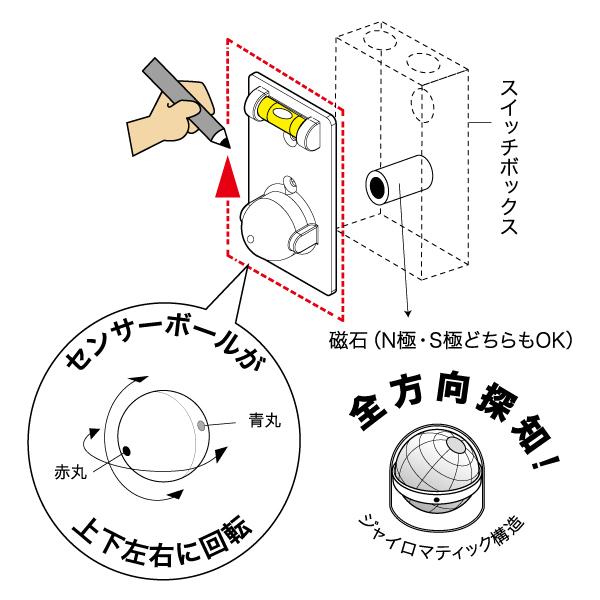 スイッチボックス

磁石（N極・S極どちらもOK）

センサーボールが

青丸

赤丸

上下左右に回転

全方向探知！

ジャイロマティック構造