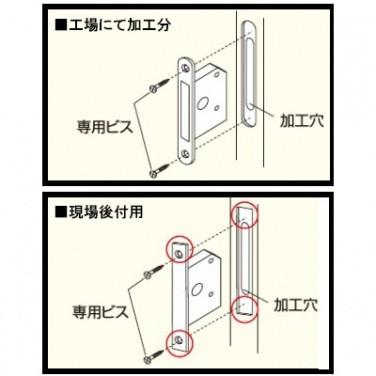 ■工場にて加工分

専用ビス

加工穴

■現場後付用

専用ビス

加工穴