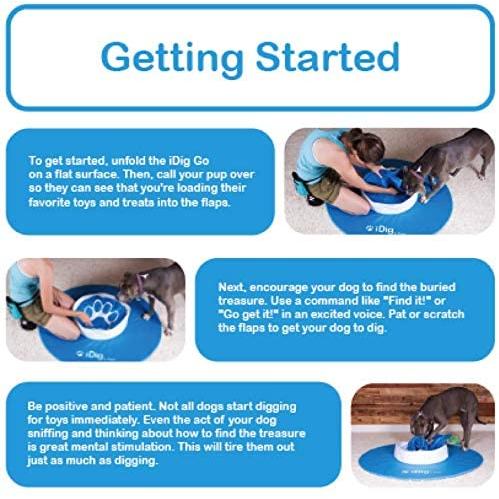 Getting Started

To get started, unfold the iDig Go on a flat surface. Then, call your pup over so they can see that you're loading their favorite toys and treats into the flaps.

iDig

iDig

Next, encourage your dog to find the buried treasure. Use a command like "Find it!" or "Go get it!" in an excited voice. Pat or scratch the flaps to get your dog to dig.

Be positive and patient. Not all dogs start digging for toys immediately. Even the act of your dog sniffing and thinking about how to find the treasure is great mental stimulation. This will tire them out just as much as digging.

iDig