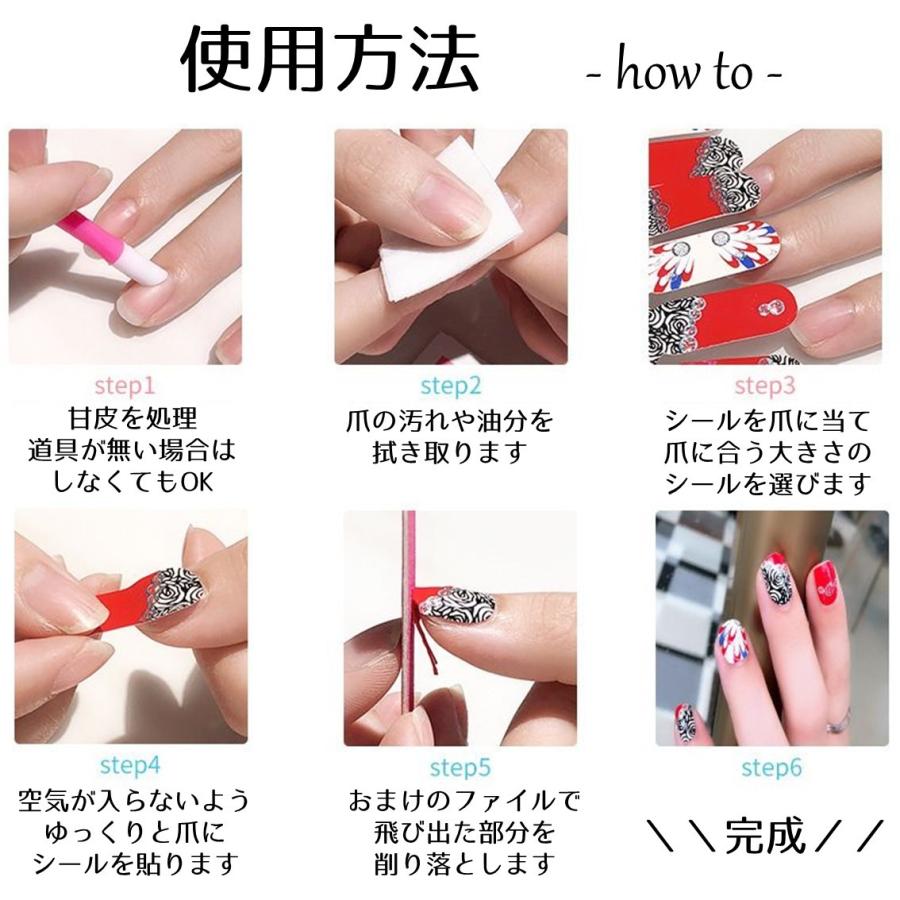 使用方法 - how to -

step1
甘皮を処理
道具が無い場合は
しなくてもOK

step2
爪の汚れや油分を
拭き取ります

step3
シールを爪に当て
爪に合う大きさの
シールを選びます

step4
空気が入らないよう
ゆっくりと爪に
シールを貼ります

step5
おまけのファイルで
飛び出た部分を
削り落とします

step6
＼＼完成／／