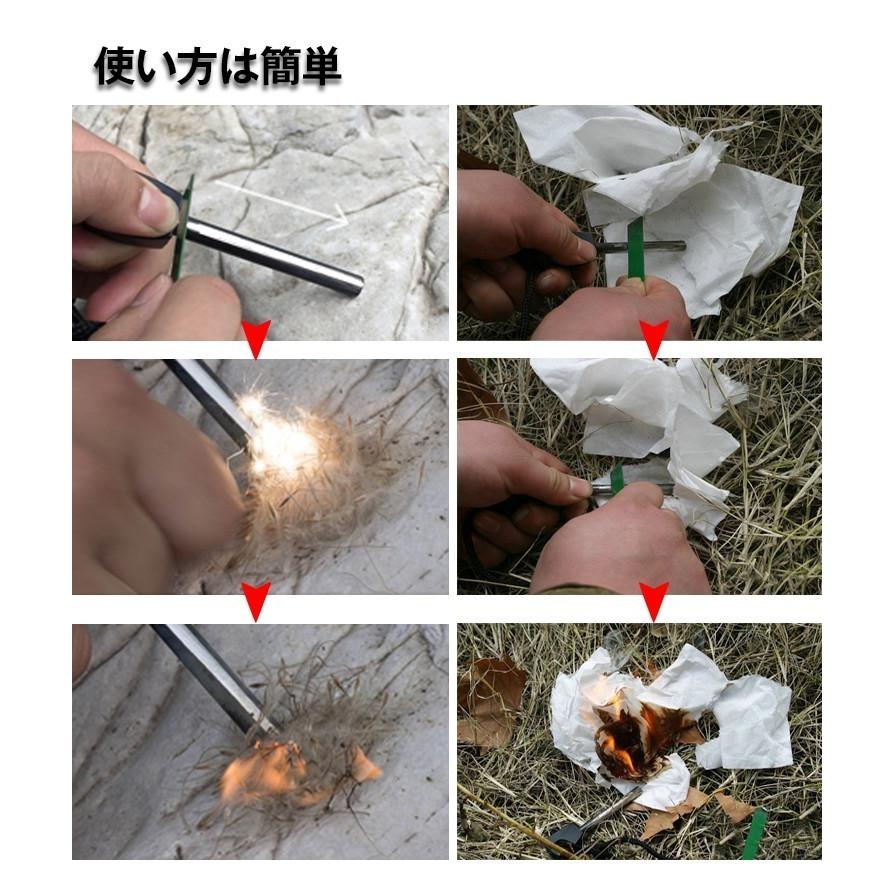 使い方は簡単