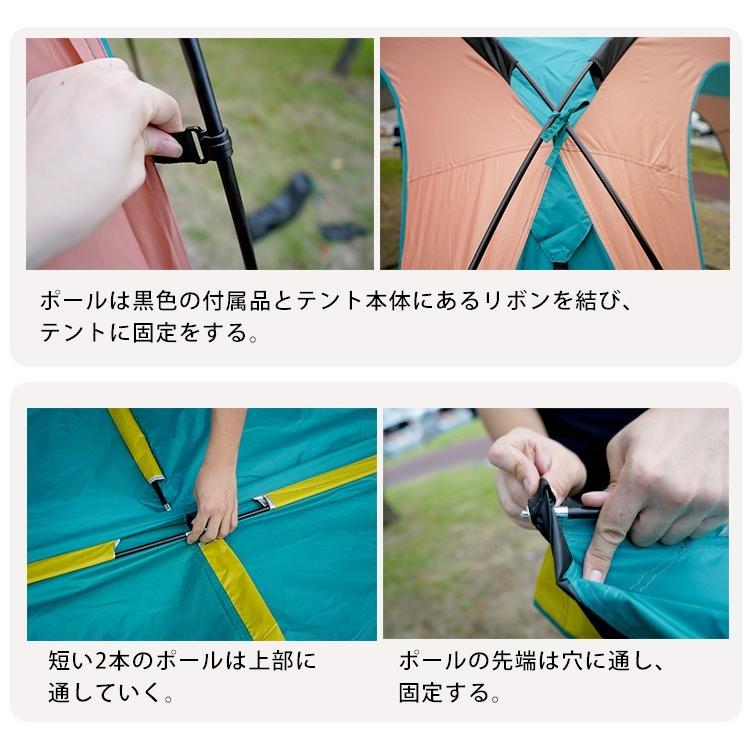 ポールは黒色の付属品とテント本体にあるリボンを結び、テントに固定をする。

短い2本のポールは上部に通していく。

ポールの先端は穴に通し、固定する。