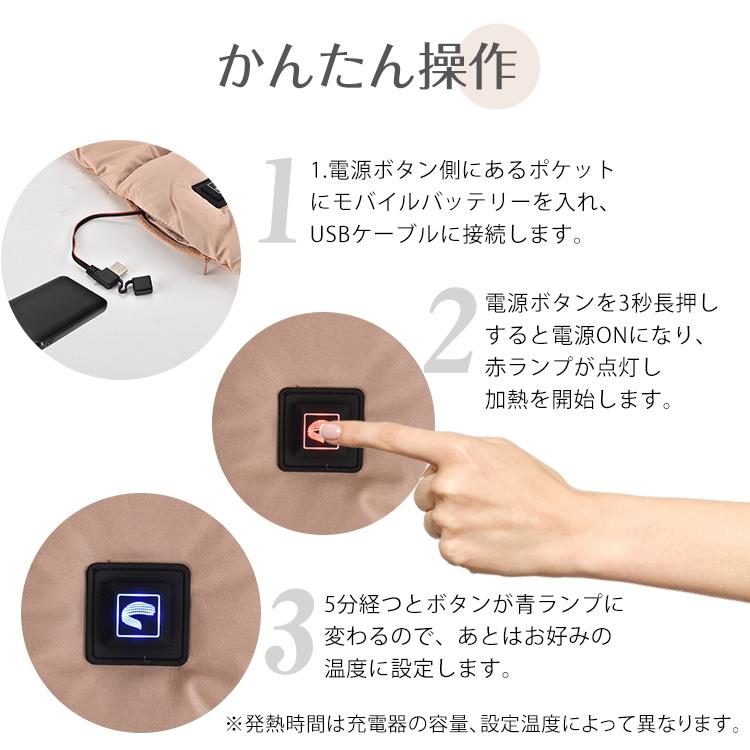 かんたん操作

1

1.電源ボタン側にあるポケットにモバイルバッテリーを入れ、USBケーブルに接続します。

2

電源ボタンを3秒長押しすると電源ONになり、赤ランプが点灯し加熱を開始します。

3

5分経つとボタンが青ランプに変わるので、あとはお好みの温度に設定します。

※発熱時間は充電器の容量、設定温度によって異なります。