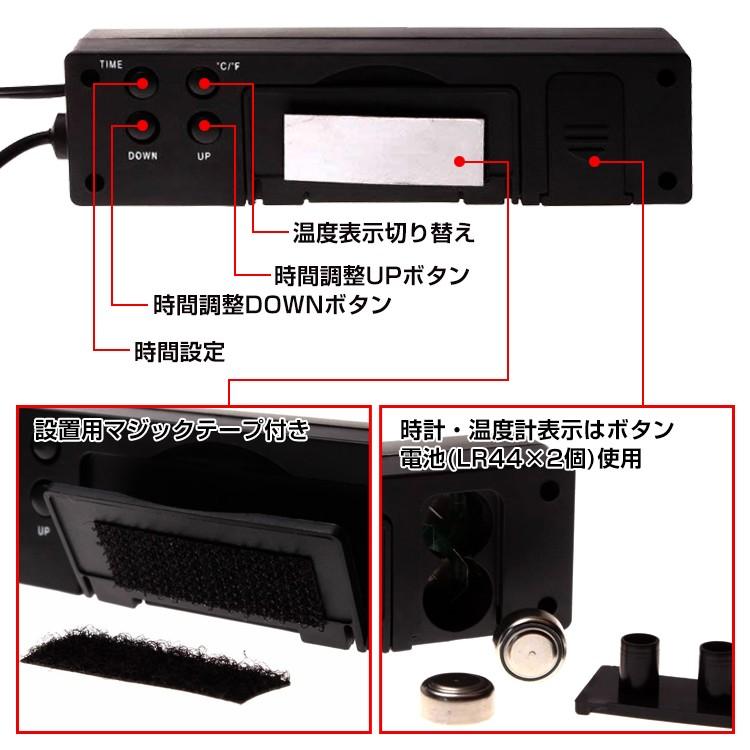 TIME

°C/°F

DOWN

UP

温度表示切り替え

時間調整UPボタン

時間調整DOWNボタン

時間設定

設置用マジックテープ付き

UP

時計・温度計表示はボタン電池(LR44×2個)使用