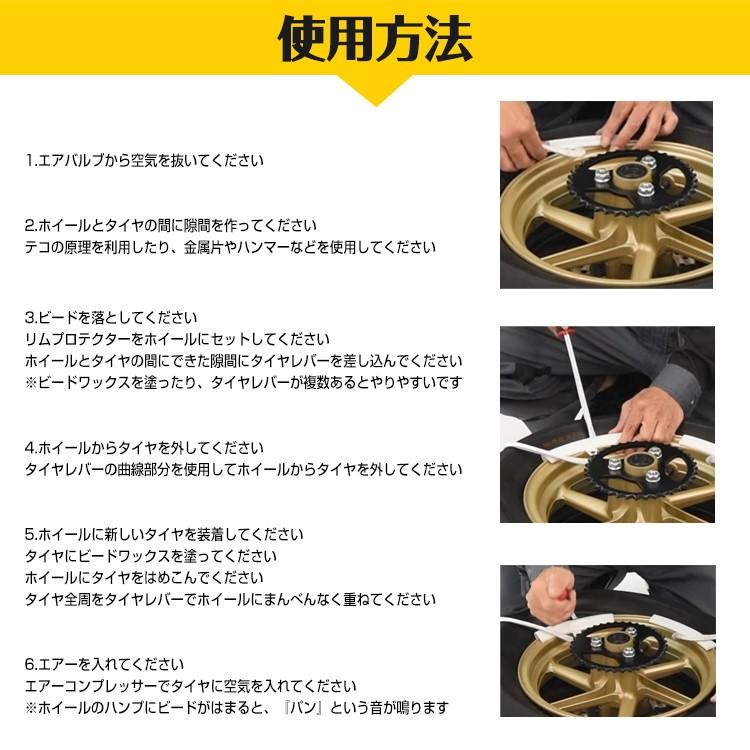 使用方法

1.エアバルブから空気を抜いてください

2.ホイールとタイヤの間に隙間を作ってください
テコの原理を利用したり、金属片やハンマーなどを使用してください

3.ビードを落としてください
リムプロテクターをホイールにセットしてください
ホイールとタイヤの間にできた隙間にタイヤレバーを差し込んでください
※ビードワックスを塗ったり、タイヤレバーが複数あるとやりやすいです

4.ホイールからタイヤを外してください
タイヤレバーの曲線部分を使用してホイールからタイヤを外してください

5.ホイールに新しいタイヤを装着してください
タイヤにビードワックスを塗ってください
ホイールにタイヤをはめこんでください
タイヤ全周をタイヤレバーでホイールにまんべんなく重ねてください

6.エアーを入れてください
エアーコンプレッサーでタイヤに空気を入れてください
※ホイールのハンプにビードがはまると、『パン』という音が鳴ります