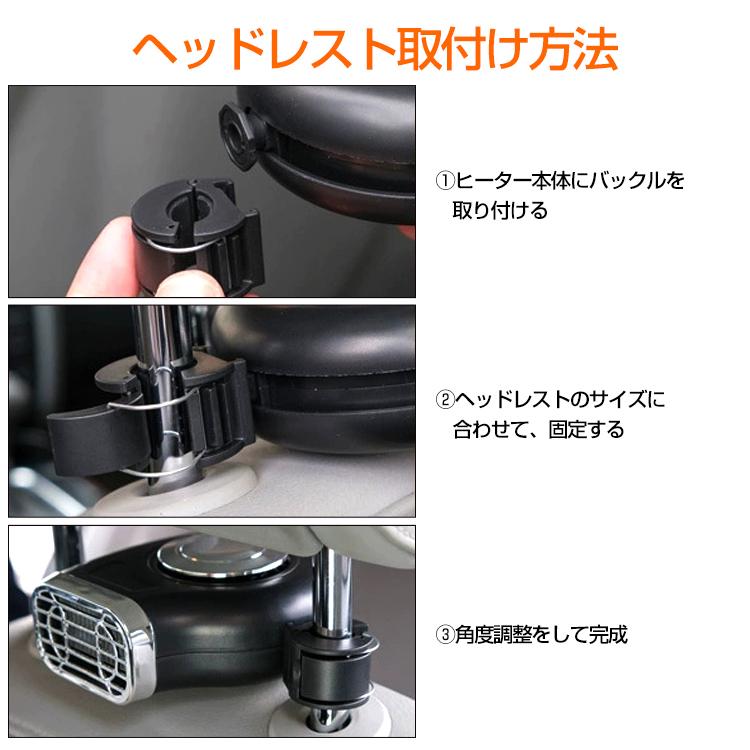 ヘッドレスト取付け方法

①ヒーター本体にバックルを取り付ける

②ヘッドレストのサイズに合わせて、固定する

③角度調整をして完成